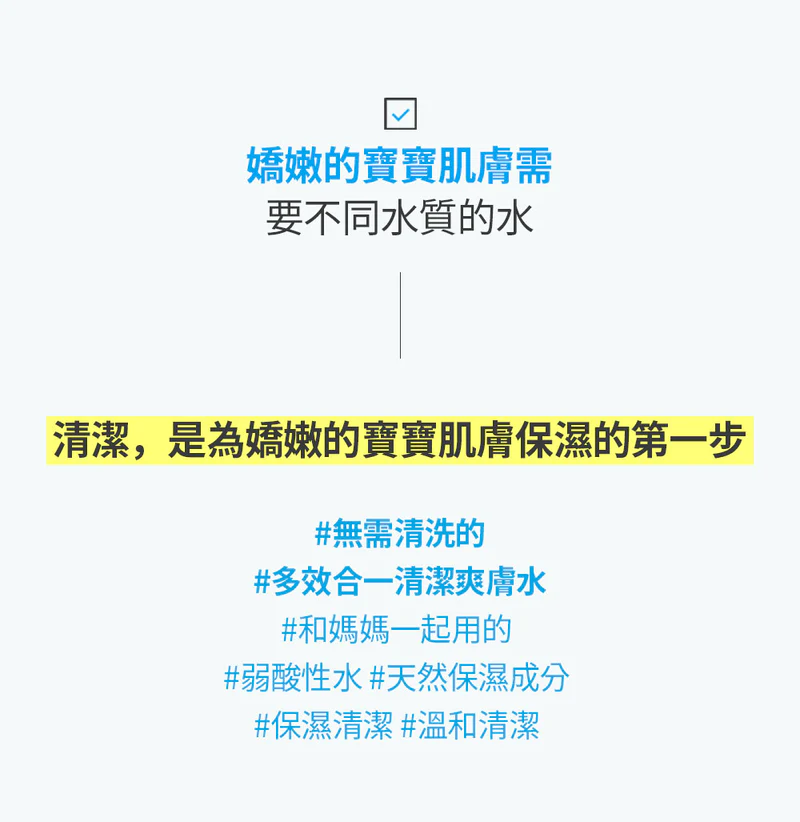 ☑

嬌嫩的寶寶肌膚需
要不同水質的水

清潔，是為嬌嫩的寶寶肌膚保濕的第一步

#無需清洗的
#多效合一清潔爽膚水
#和媽媽一起用的
#弱酸性水 #天然保濕成分
#保濕清潔 #溫和清潔