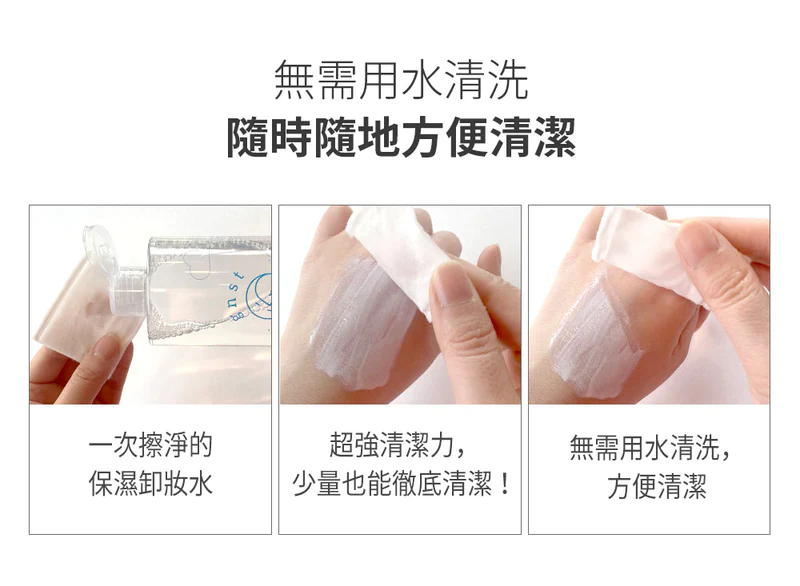 無需用水清洗
隨時隨地方便清潔

nst

一次擦淨的
保濕卸妝水

超強清潔力,
少量也能徹底清潔!

無需用水清洗,
方便清潔